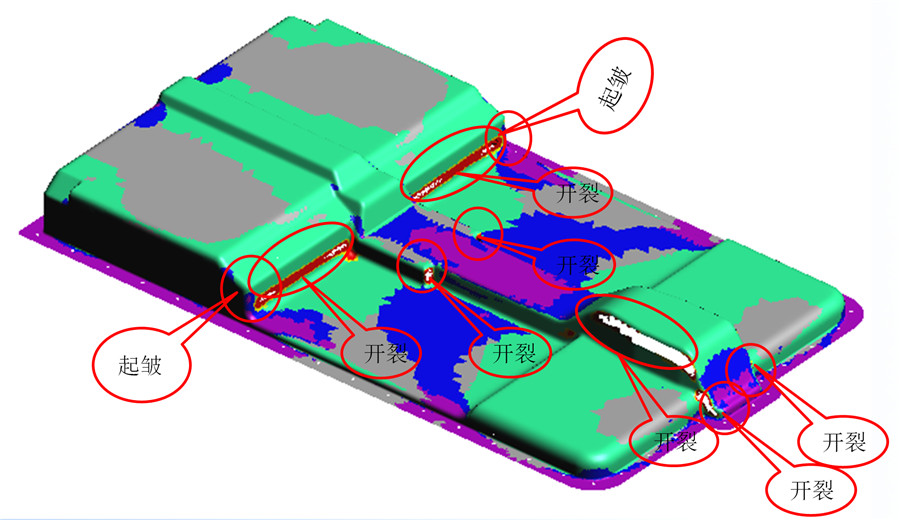 起皱

开裂

开裂

起皱

开裂

开裂

开裂

开裂

开裂